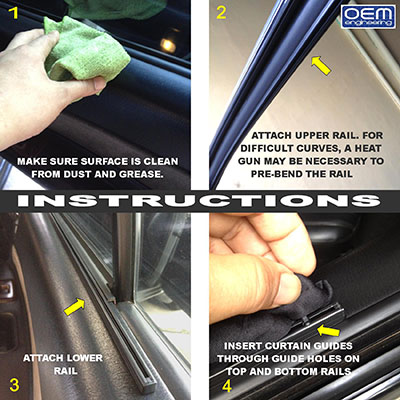 1

MAKE SURE SURFACE IS CLEAN FROM DUST AND GREASE.

2

OEM engineering

ATTACH UPPER RAIL. FOR DIFFICULT CURVES, A HEAT GUN MAY BE NECESSARY TO PRE-BEND THE RAIL

INSTRUCTIONS

ATTACH LOWER RAIL

3

INSERT CURTAIN GUIDES THROUGH GUIDE HOLES ON TOP AND BOTTOM RAILS

4